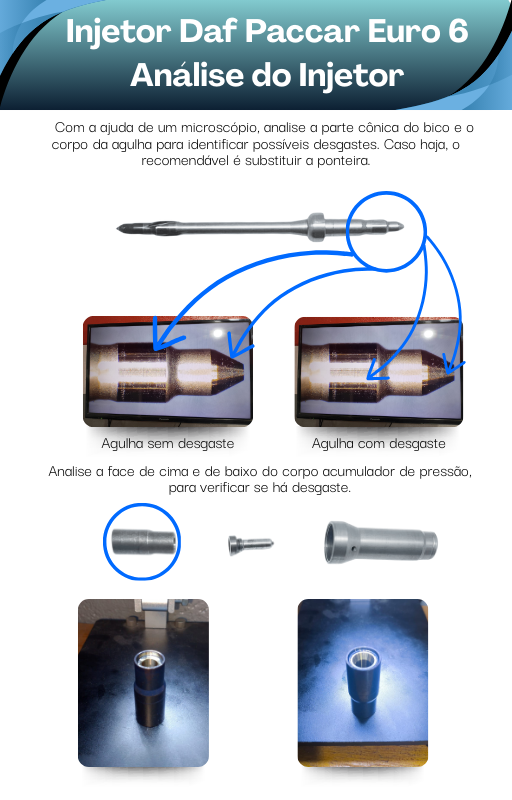 Injetor Daf Paccar Euro 6
Análise do Injetor

Com a ajuda de um microscópio, analise a parte cônica do bico e o corpo da agulha para identificar possíveis desgastes. Caso haja, o recomendável é substituir a ponteira.

Agulha sem desgaste

Agulha com desgaste

Analise a face de cima e de baixo do corpo acumulador de pressão, para verificar se há desgaste.